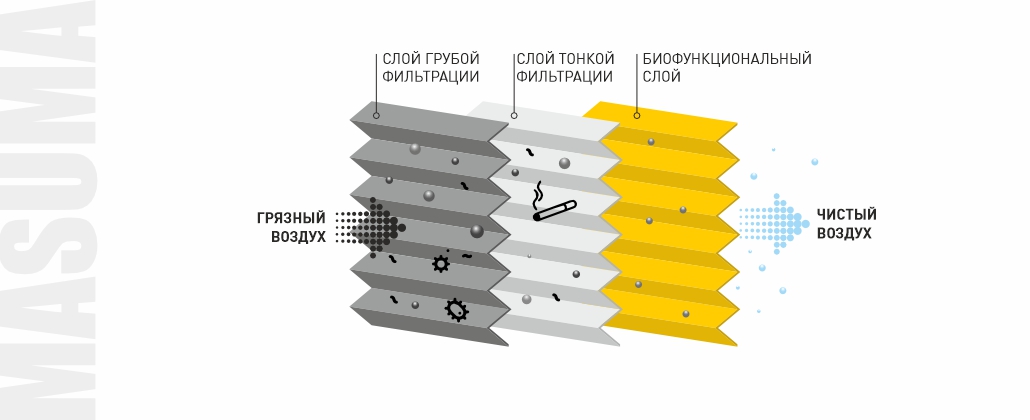 MASUMA

СЛОЙ ГРУБОЙ ФИЛЬТРАЦИИ

СЛОЙ ТОНКОЙ ФИЛЬТРАЦИИ

БИОФУНКЦИОНАЛЬНЫЙ СЛОЙ

ГРЯЗНЫЙ ВОЗДУХ

ЧИСТЫЙ ВОЗДУХ