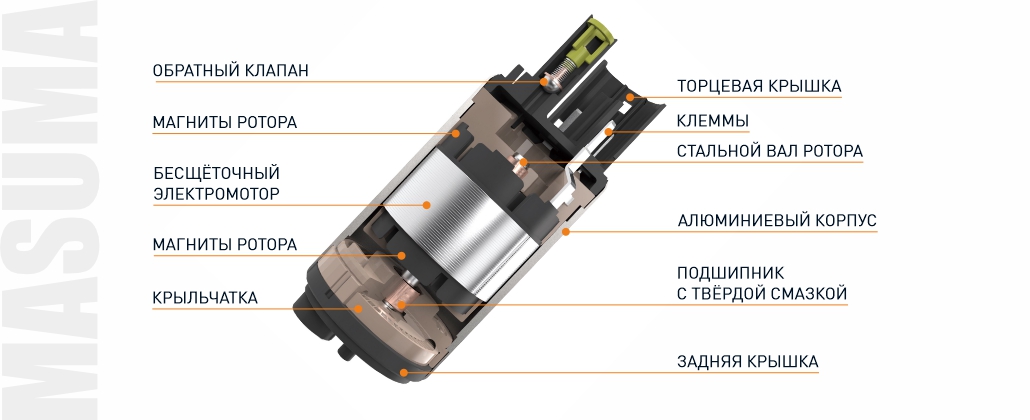 MASUMA

ОБРАТНЫЙ КЛАПАН

МАГНИТЫ РОТОРА

БЕСЩЁТОЧНЫЙ ЭЛЕКТРОМОТОР

МАГНИТЫ РОТОРА

КРЫЛЬЧАТКА

ТОРЦЕВАЯ КРЫШКА

КЛЕММЫ

СТАЛЬНОЙ ВАЛ РОТОРА

АЛЮМИНИЕВЫЙ КОРПУС

ПОДШИПНИК С ТВЁРДОЙ СМАЗКОЙ

ЗАДНЯЯ КРЫШКА