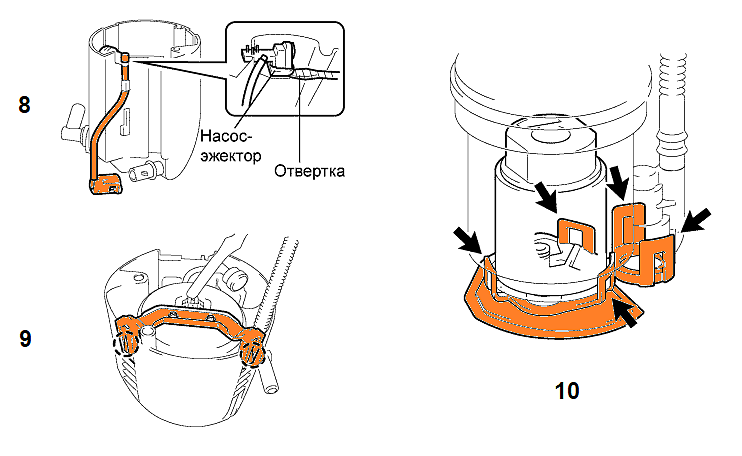 8

Насос-эжектор

Отвертка

9

10