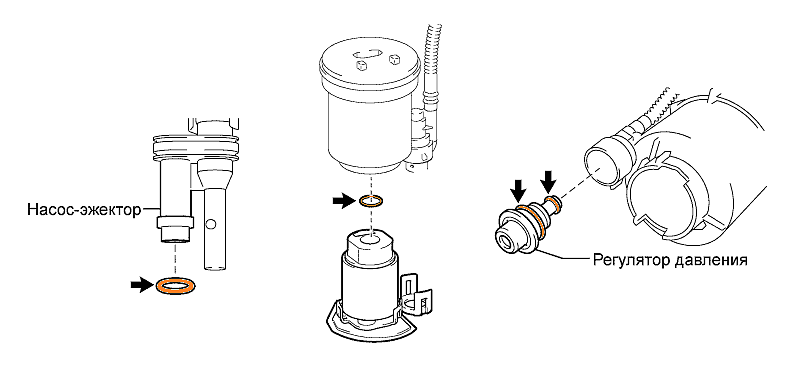 Насос-эжектор

Регулятор давления